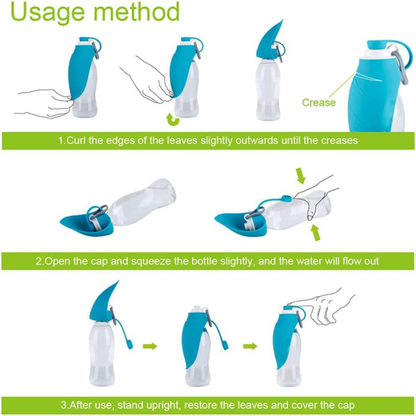 Usage method

Crease

1.Curl the edges of the leaves slightly outwards until the creases

2.Open the cap and squeeze the bottle slightly, and the water will flow out

3.After use, stand upright, restore the leaves and cover the cap